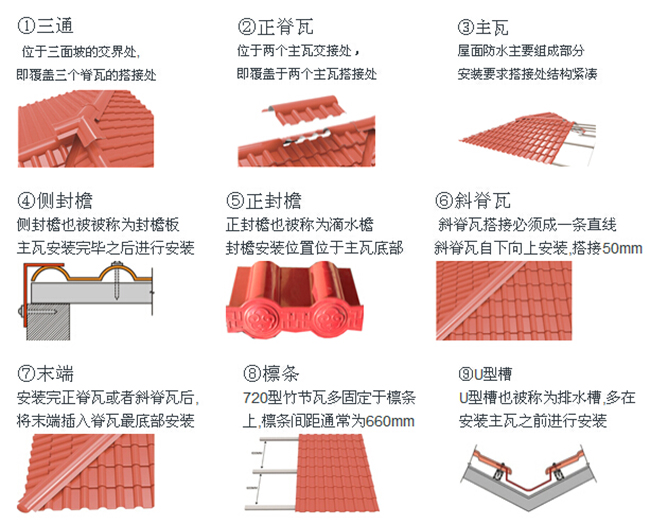 ①三通
位于三面坡的交界处,
即覆盖三个脊瓦的搭接处

②正脊瓦
位于两个主瓦交接处，
即覆盖于两个主瓦搭接处

③主瓦
屋面防水主要组成部分
安装要求搭接处结构紧凑

④侧封檐
侧封檐也被被称为封檐板
主瓦安装完毕之后进行安装

⑤正封檐
正封檐也被称为滴水檐
封檐安装位置位于主瓦底部

⑥斜脊瓦
斜脊瓦搭接必须成一条直线
斜脊瓦自下向上安装,搭接50mm

⑦末端
安装完正脊瓦或者斜脊瓦后,
将末端插入脊瓦最底部安装

⑧檩条
720型竹节瓦多固定于檩条
上,檩条间距通常为660mm

⑨U型槽
U型槽也被称为排水槽,多在
安装主瓦之前进行安装